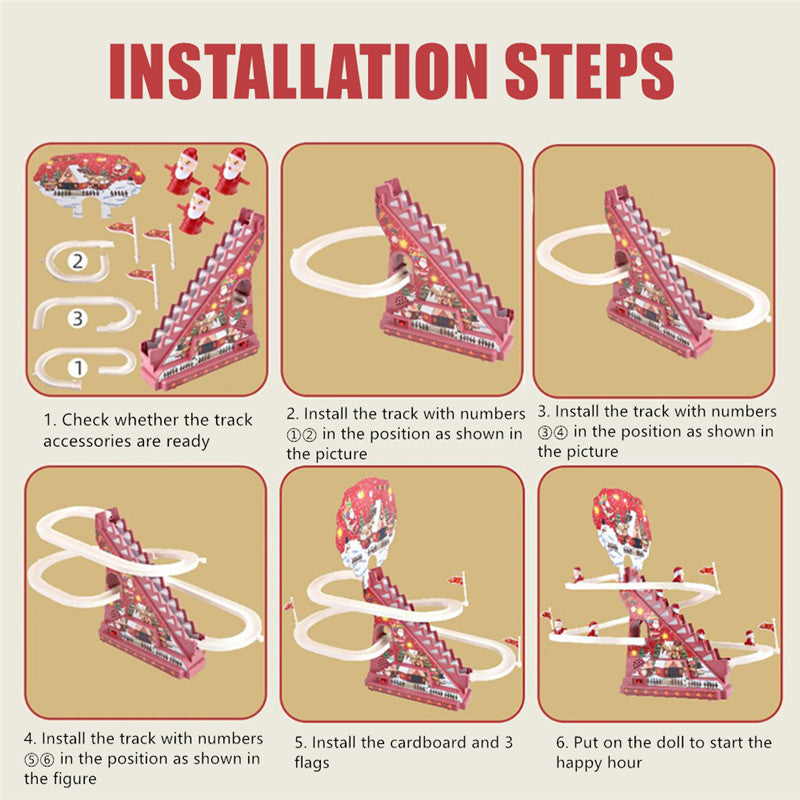 INSTALLATION STEPS

2

3

1

1. Check whether the track accessories are ready

2. Install the track with numbers ①② in the position as shown in the picture

3. Install the track with numbers ③④ in the position as shown in the picture

4. Install the track with numbers ⑤⑥ in the position as shown in the figure

5. Install the cardboard and 3 flags

6. Put on the doll to start the happy hour