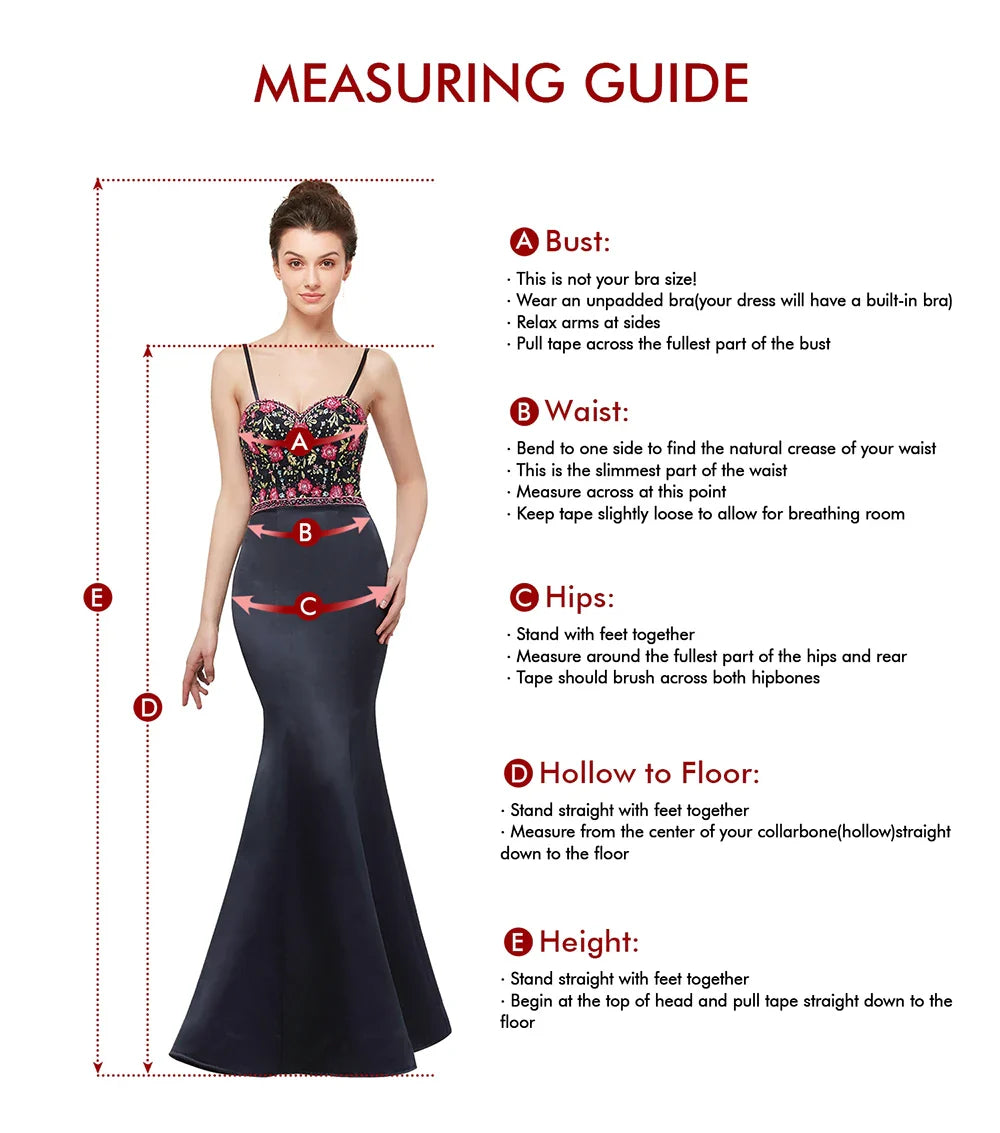 MEASURING GUIDE

A
B
C
E
D

A Bust:
· This is not your bra size!
· Wear an unpadded bra(your dress will have a built-in bra)
· Relax arms at sides
· Pull tape across the fullest part of the bust

B Waist:
· Bend to one side to find the natural crease of your waist
· This is the slimmest part of the waist
· Measure across at this point
· Keep tape slightly loose to allow for breathing room

C Hips:
· Stand with feet together
· Measure around the fullest part of the hips and rear
· Tape should brush across both hipbones

D Hollow to Floor:
· Stand straight with feet together
· Measure from the center of your collarbone(hollow)straight down to the floor

E Height:
· Stand straight with feet together
· Begin at the top of head and pull tape straight down to the floor